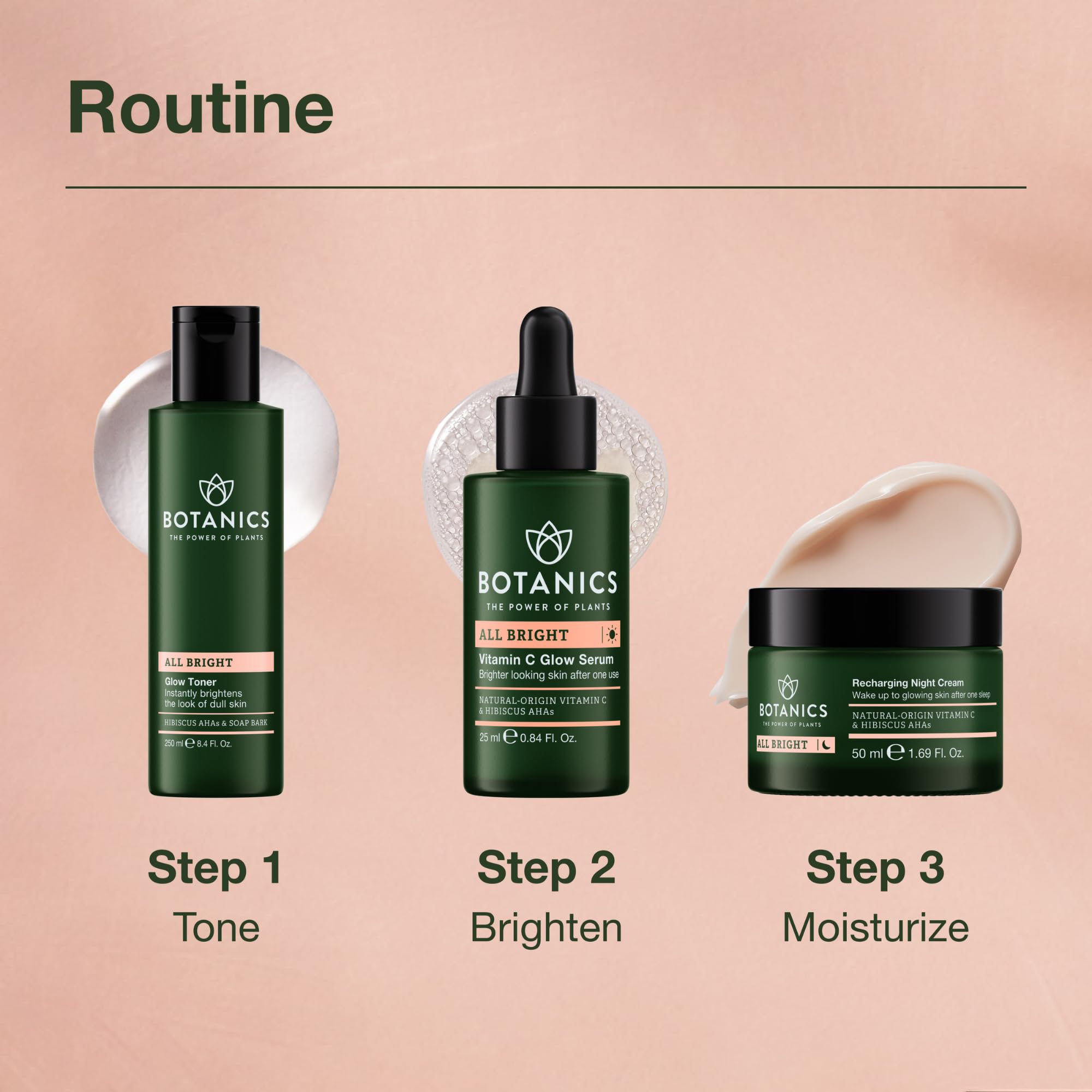 Routine

BOTANICS
THE POWER OF PLANTS
ALL BRIGHT
Glow Toner
Instantly brightens the look of dull skin
HIBISCUS AHAs & SOAP BARK
250 ml ℮ 8.4 Fl. Oz.

BOTANICS
THE POWER OF PLANTS
ALL BRIGHT
Vitamin C Glow Serum
Brighter looking skin after one use
NATURAL-ORIGIN VITAMIN C & HIBISCUS AHAs
25 ml ℮ 0.84 Fl. Oz.

BOTANICS
THE POWER OF PLANTS
ALL BRIGHT
Recharging Night Cream
Wake up to glowing skin after one sleep
NATURAL-ORIGIN VITAMIN C & HIBISCUS AHAs
50 ml ℮ 1.69 Fl. Oz.

Step 1
Tone

Step 2
Brighten

Step 3
Moisturize